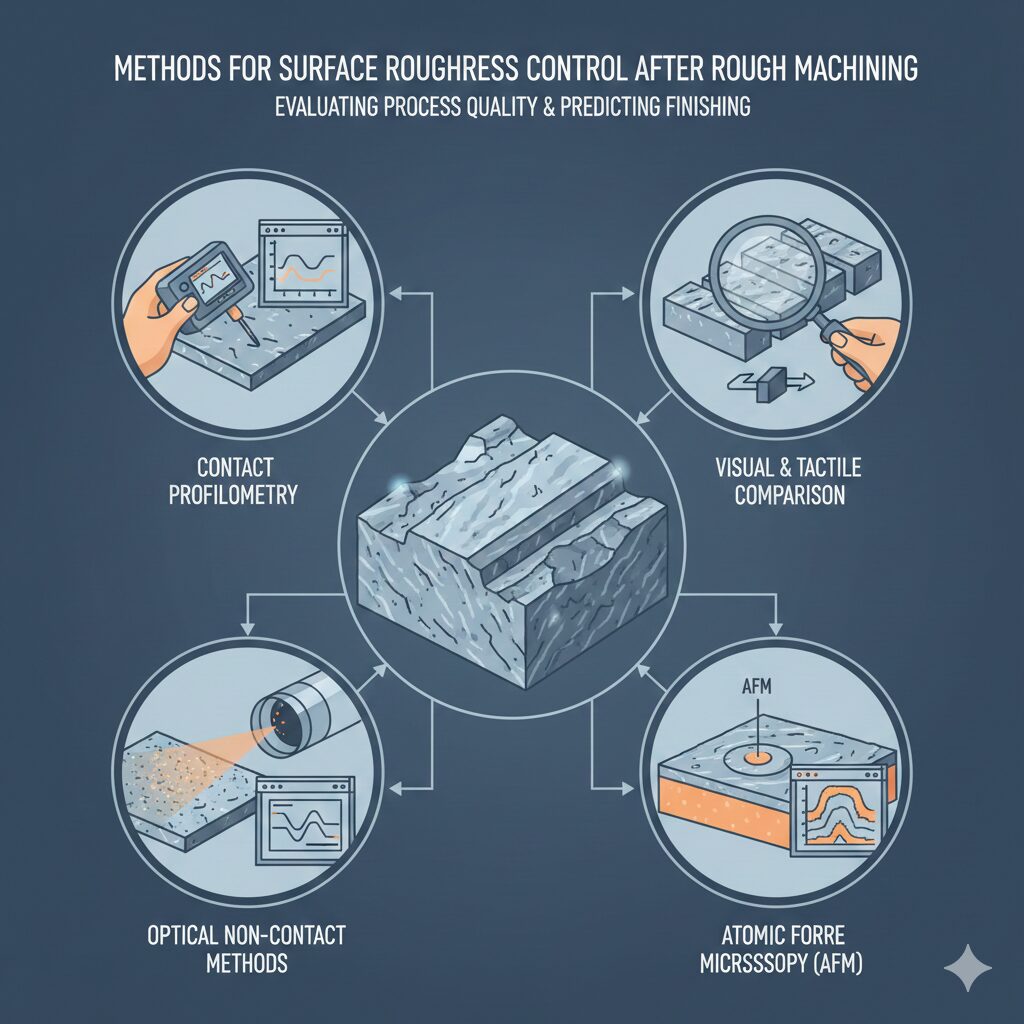 METHODS FOR SURFACE ROUGHRESS CONTROL AFTER ROUGH MACHINING
EVALUATING PROCESS QUALITY & PREDICTING FINISHING

CONTACT PROFILOMETRY

VISUAL & TACTILE COMPARISON

AFM

OPTICAL NON-CONTACT METHODS

ATOMIC FORRE MICRSSSOPY (AFM)